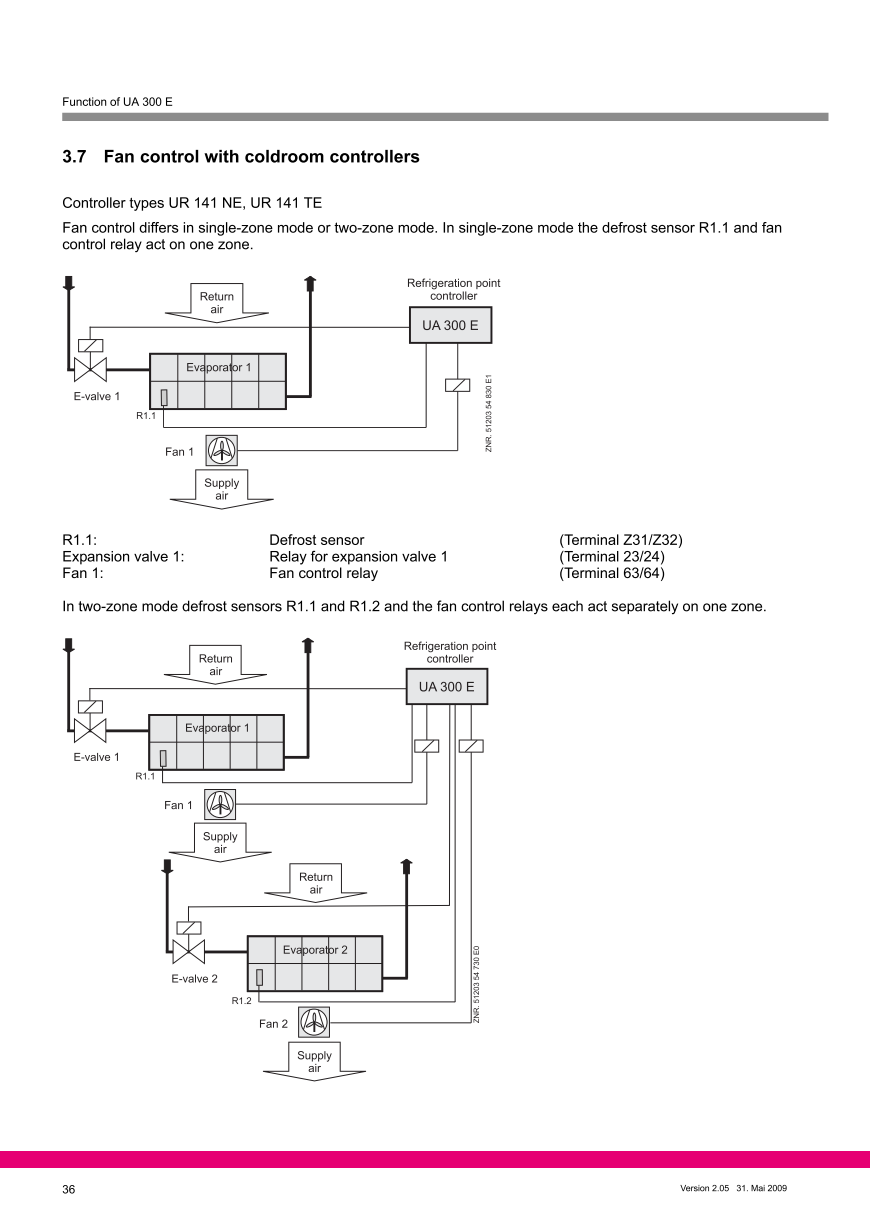 Function of UA 300 E

3.7 Fan control with coldroom controllers

Controller types UR 141 NE, UR 141 TE

Fan control differs in single-zone mode or two-zone mode. In single-zone mode the defrost sensor R1.1 and fan control relay act on one zone.

Return air

Refrigeration point controller

UA 300 E

Evaporator 1

E-valve 1

R1.1

Fan 1

Supply air

ZNR. 51203 54 830 E1

| R1.1: | Defrost sensor | (Terminal Z31/Z32) |
|---|---|---|
| Expansion valve 1: | Relay for expansion valve 1 | (Terminal 23/24) |
| Fan 1: | Fan control relay | (Terminal 63/64) |

In two-zone mode defrost sensors R1.1 and R1.2 and the fan control relays each act separately on one zone.

Return air

Refrigeration point controller

UA 300 E

Evaporator 1

E-valve 1

R1.1

Fan 1

Supply air

Return air

Evaporator 2

E-valve 2

R1.2

Fan 2

Supply air

ZNR. 51203 54 730 E0

36

Version 2.05 31. Mai 2009