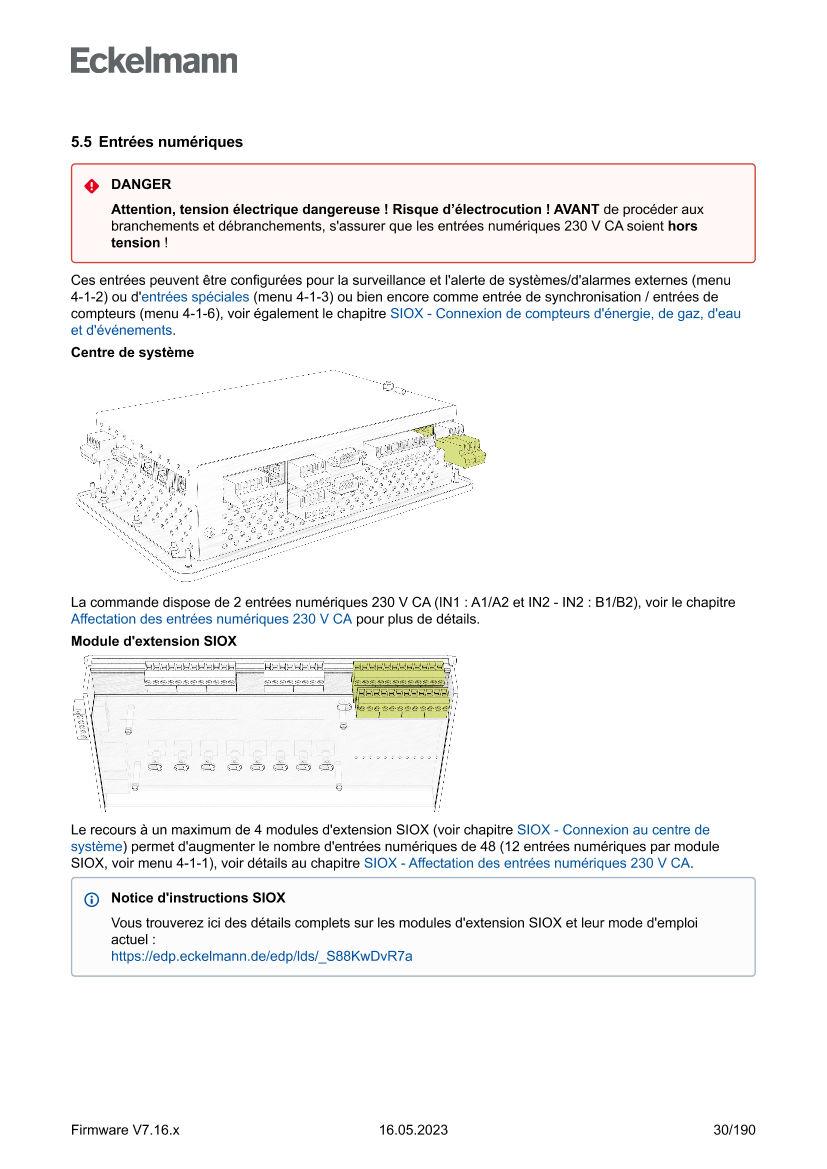 Eckelmann

5.5 Entrées numériques

DANGER

Attention, tension électrique dangereuse ! Risque d'électrocution ! AVANT de procéder aux branchements et débranchements, s'assurer que les entrées numériques 230 V CA soient hors tension !

Ces entrées peuvent être configurées pour la surveillance et l'alerte de systèmes/d'alarmes externes (menu 4-1-2) ou d'entrées spéciales (menu 4-1-3) ou bien encore comme entrée de synchronisation / entrées de compteurs (menu 4-1-6), voir également le chapitre SIOX - Connexion de compteurs d'énergie, de gaz, d'eau et d'événements.

Centre de système

La commande dispose de 2 entrées numériques 230 V CA (IN1 : A1/A2 et IN2 - IN2 : B1/B2), voir le chapitre Affectation des entrées numériques 230 V CA pour plus de détails.

Module d'extension SIOX

Le recours à un maximum de 4 modules d'extension SIOX (voir chapitre SIOX - Connexion au centre de système) permet d'augmenter le nombre d'entrées numériques de 48 (12 entrées numériques par module SIOX, voir menu 4-1-1), voir détails au chapitre SIOX - Affectation des entrées numériques 230 V CA.

Notice d'instructions SIOX

Vous trouverez ici des détails complets sur les modules d'extension SIOX et leur mode d'emploi actuel :
https://edp.eckelmann.de/edp/lds/_S88KwDvR7a

Firmware V7.16.x 16.05.2023 30/190