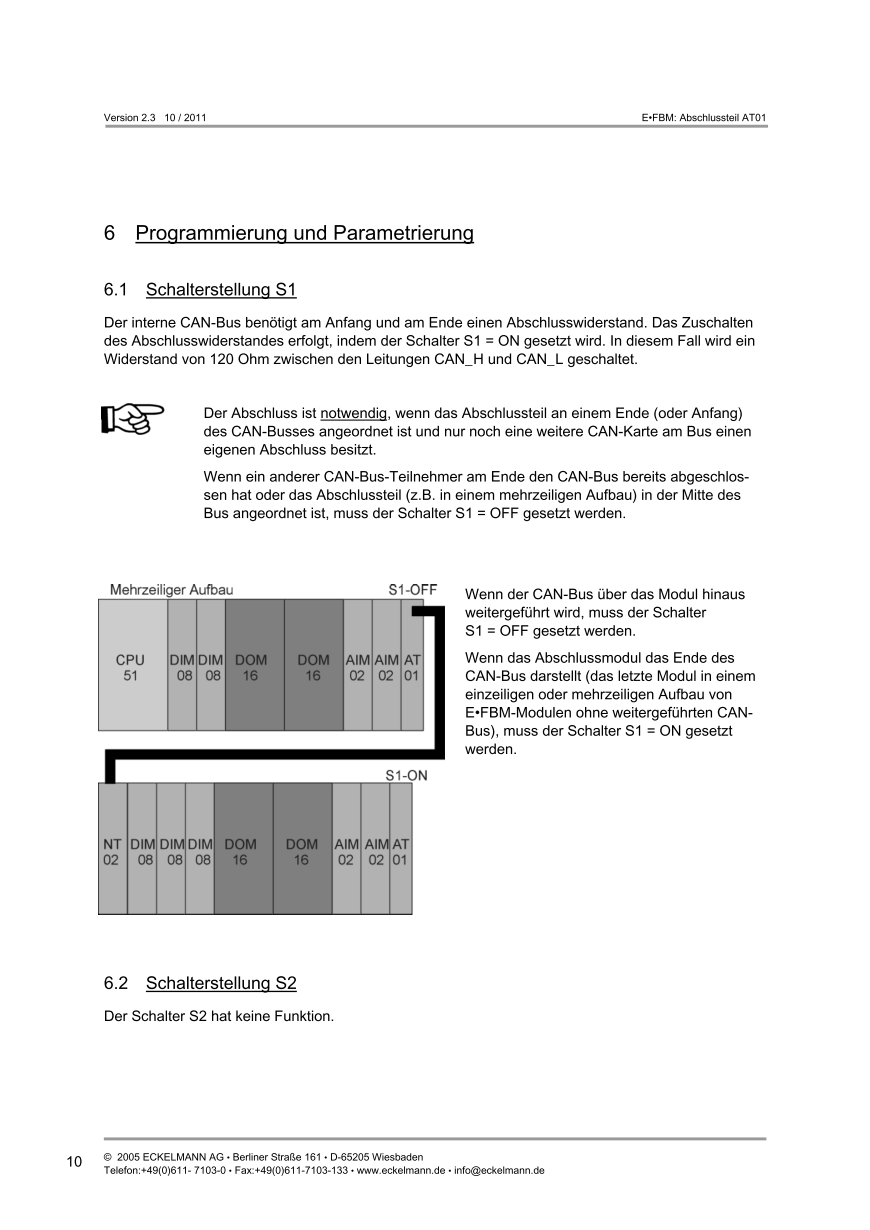 Version 2.3 10 / 2011

E•FBM: Abschlussteil AT01

6 Programmierung und Parametrierung

6.1 Schalterstellung S1

Der interne CAN-Bus benötigt am Anfang und am Ende einen Abschlusswiderstand. Das Zuschalten des Abschlusswiderstandes erfolgt, indem der Schalter S1 = ON gesetzt wird. In diesem Fall wird ein Widerstand von 120 Ohm zwischen den Leitungen CAN_H und CAN_L geschaltet.

Der Abschluss ist notwendig, wenn das Abschlussteil an einem Ende (oder Anfang) des CAN-Busses angeordnet ist und nur noch eine weitere CAN-Karte am Bus einen eigenen Abschluss besitzt.

Wenn ein anderer CAN-Bus-Teilnehmer am Ende den CAN-Bus bereits abgeschlossen hat oder das Abschlussteil (z.B. in einem mehrzeiligen Aufbau) in der Mitte des Bus angeordnet ist, muss der Schalter S1 = OFF gesetzt werden.

Mehrzeiliger Aufbau

S1-OFF

CPU 51

DIM 08

DIM 08

DOM 16

DOM 16

AIM 02

AIM 02

AT 01

S1-ON

NT 02

DIM 08

DIM 08

DIM 08

DOM 16

DOM 16

AIM 02

AIM 02

AT 01

Wenn der CAN-Bus über das Modul hinaus weitergeführt wird, muss der Schalter S1 = OFF gesetzt werden.

Wenn das Abschlussmodul das Ende des CAN-Bus darstellt (das letzte Modul in einem einzeiligen oder mehrzeiligen Aufbau von E•FBM-Modulen ohne weitergeführten CAN-Bus), muss der Schalter S1 = ON gesetzt werden.

6.2 Schalterstellung S2

Der Schalter S2 hat keine Funktion.

10

© 2005 ECKELMANN AG • Berliner Straße 161 • D-65205 Wiesbaden
Telefon:+49(0)611- 7103-0 • Fax:+49(0)611-7103-133 • www.eckelmann.de • info@eckelmann.de