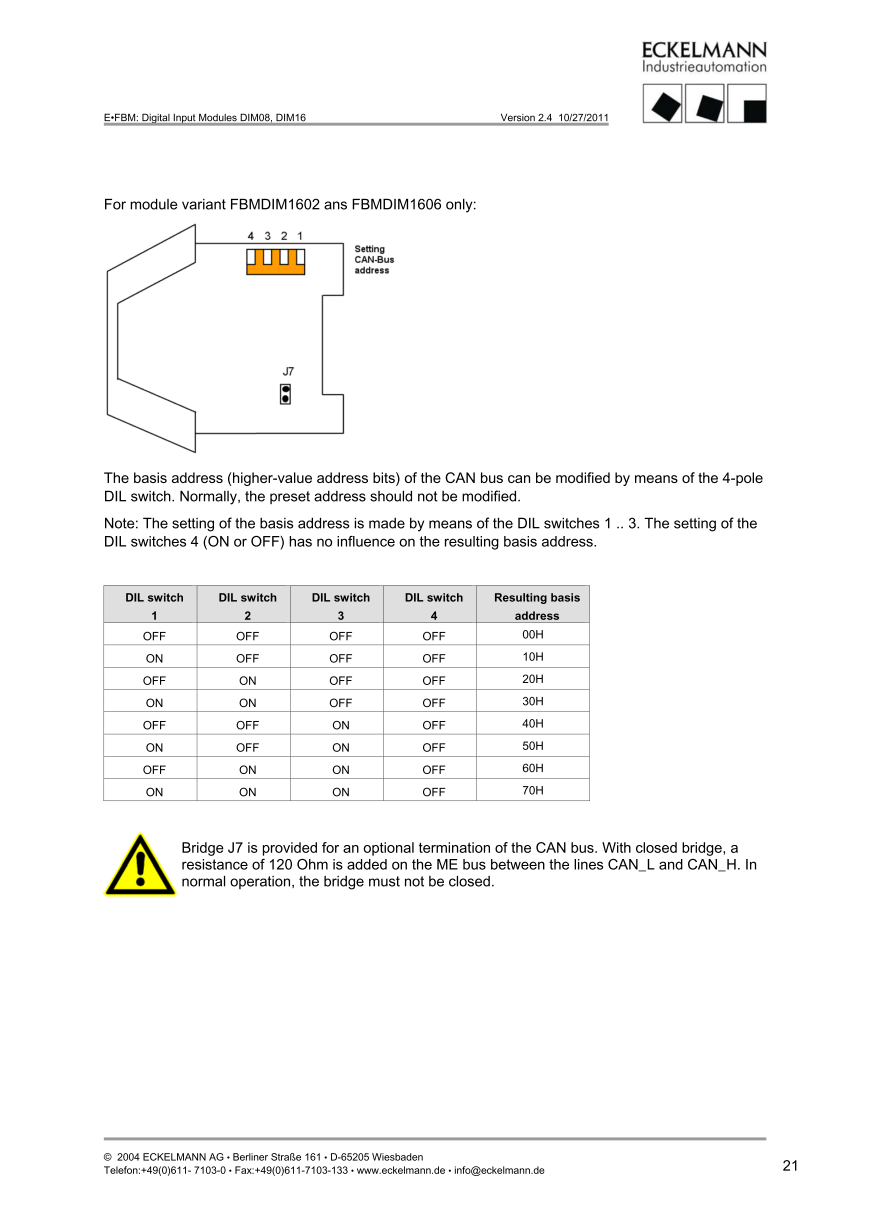 ECKELMANN
Industrieautomation

E•FBM: Digital Input Modules DIM08, DIM16 Version 2.4 10/27/2011

For module variant FBMDIM1602 ans FBMDIM1606 only:

4 3 2 1

Setting CAN-Bus address

J7

The basis address (higher-value address bits) of the CAN bus can be modified by means of the 4-pole DIL switch. Normally, the preset address should not be modified.

Note: The setting of the basis address is made by means of the DIL switches 1 .. 3. The setting of the DIL switches 4 (ON or OFF) has no influence on the resulting basis address.

| DIL switch 1 | DIL switch 2 | DIL switch 3 | DIL switch 4 | Resulting basis address |
|---|---|---|---|---|
| OFF | OFF | OFF | OFF | 00H |
| ON | OFF | OFF | OFF | 10H |
| OFF | ON | OFF | OFF | 20H |
| ON | ON | OFF | OFF | 30H |
| OFF | OFF | ON | OFF | 40H |
| ON | OFF | ON | OFF | 50H |
| OFF | ON | ON | OFF | 60H |
| ON | ON | ON | OFF | 70H |

Bridge J7 is provided for an optional termination of the CAN bus. With closed bridge, a resistance of 120 Ohm is added on the ME bus between the lines CAN_L and CAN_H. In normal operation, the bridge must not be closed.

© 2004 ECKELMANN AG • Berliner Straße 161 • D-65205 Wiesbaden
Telefon:+49(0)611- 7103-0 • Fax:+49(0)611-7103-133 • www.eckelmann.de • info@eckelmann.de

21