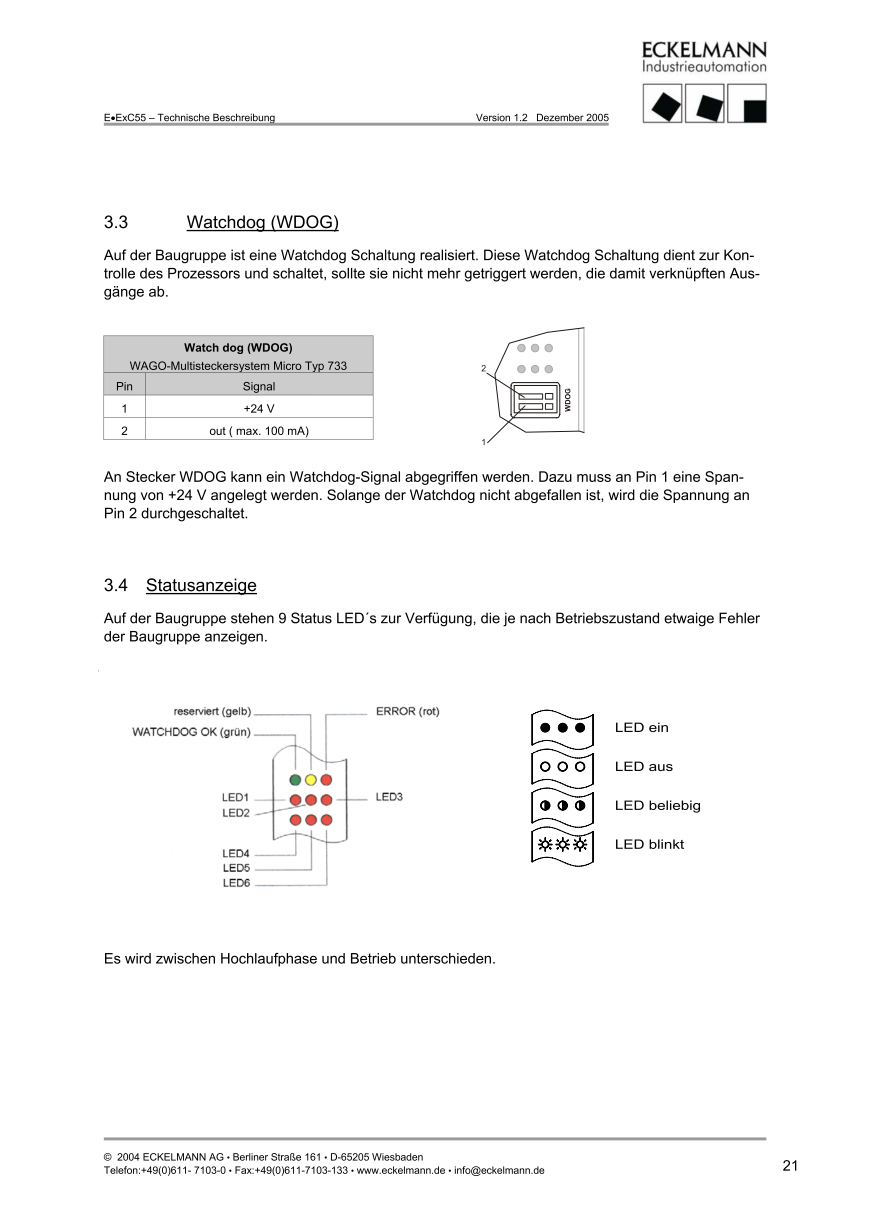 ECKELMANN
Industrieautomation

E•ExC55 – Technische Beschreibung Version 1.2 Dezember 2005

3.3 Watchdog (WDOG)

Auf der Baugruppe ist eine Watchdog Schaltung realisiert. Diese Watchdog Schaltung dient zur Kontrolle des Prozessors und schaltet, sollte sie nicht mehr getriggert werden, die damit verknüpften Ausgänge ab.

| Watch dog (WDOG) WAGO-Multisteckersystem Micro Typ 733 | |
|---|---|
| Pin | Signal |
| 1 | +24 V |
| 2 | out ( max. 100 mA) |

2
WDOG
1

An Stecker WDOG kann ein Watchdog-Signal abgegriffen werden. Dazu muss an Pin 1 eine Spannung von +24 V angelegt werden. Solange der Watchdog nicht abgefallen ist, wird die Spannung an Pin 2 durchgeschaltet.

3.4 Statusanzeige

Auf der Baugruppe stehen 9 Status LED´s zur Verfügung, die je nach Betriebszustand etwaige Fehler der Baugruppe anzeigen.

reserviert (gelb)
WATCHDOG OK (grün)
ERROR (rot)
LED1
LED2
LED3
LED4
LED5
LED6

LED ein
LED aus
LED beliebig
LED blinkt

Es wird zwischen Hochlaufphase und Betrieb unterschieden.

© 2004 ECKELMANN AG • Berliner Straße 161 • D-65205 Wiesbaden
Telefon:+49(0)611- 7103-0 • Fax:+49(0)611-7103-133 • www.eckelmann.de • info@eckelmann.de
21